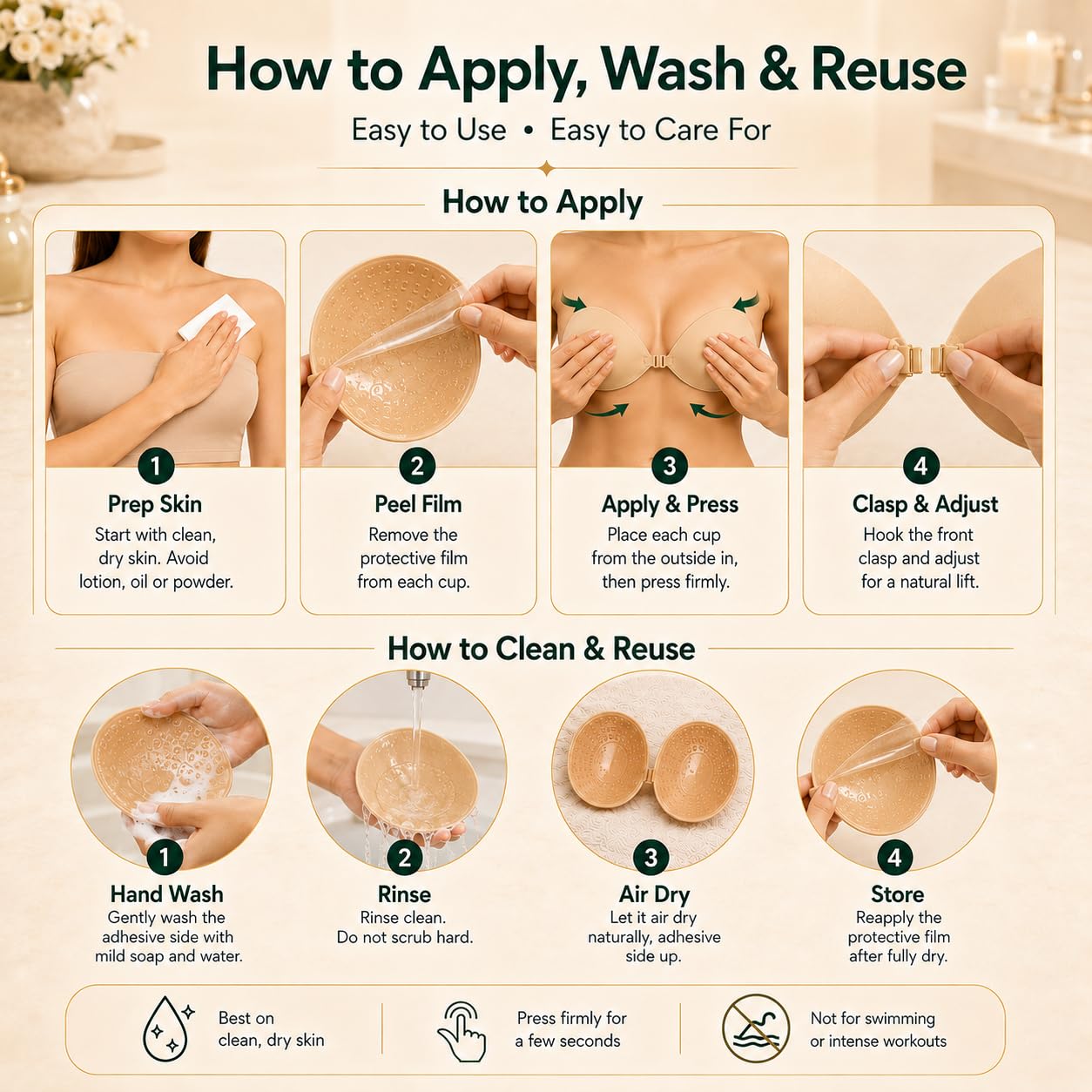 How to Apply, Wash & Reuse

Easy to Use • Easy to Care For

How to Apply

1
Prep Skin
Start with clean, dry skin. Avoid lotion, oil or powder.

2
Peel Film
Remove the protective film from each cup.

3
Apply & Press
Place each cup from the outside in, then press firmly.

4
Clasp & Adjust
Hook the front clasp and adjust for a natural lift.

How to Clean & Reuse

1
Hand Wash
Gently wash the adhesive side with mild soap and water.

2
Rinse
Rinse clean. Do not scrub hard.

3
Air Dry
Let it air dry naturally, adhesive side up.

4
Store
Reapply the protective film after fully dry.

Best on clean, dry skin

Press firmly for a few seconds

Not for swimming or intense workouts