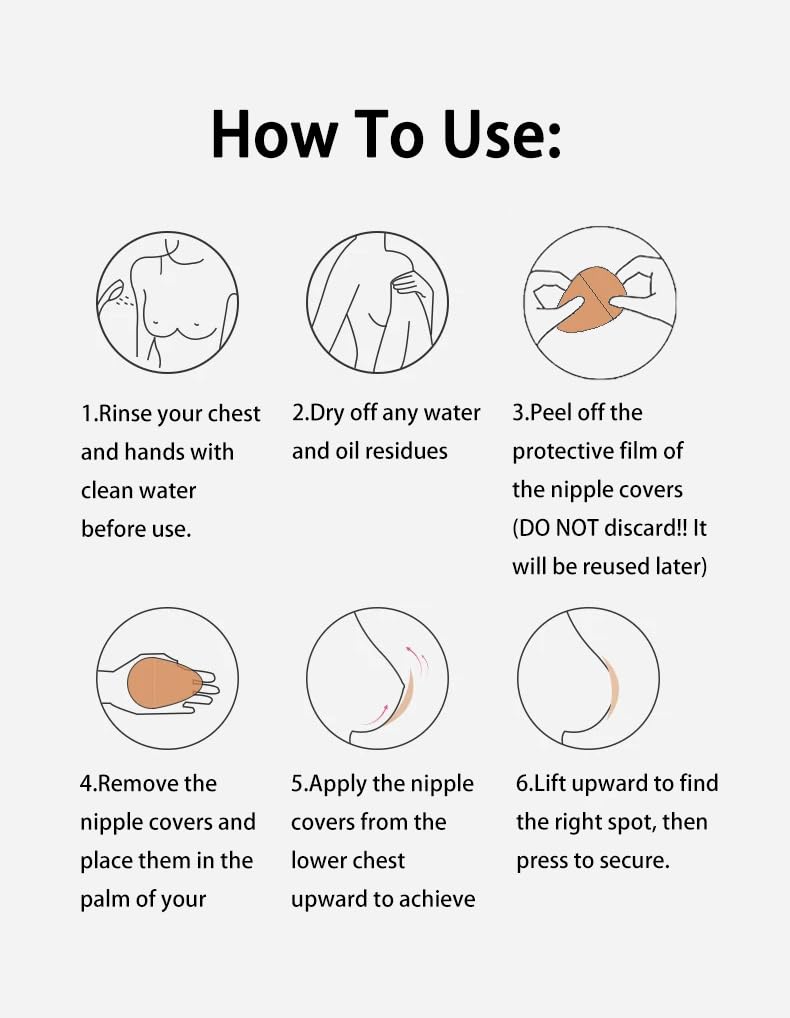 How To Use:

1.Rinse your chest and hands with clean water before use.

2.Dry off any water and oil residues

3.Peel off the protective film of the nipple covers (DO NOT discard!! It will be reused later)

4.Remove the nipple covers and place them in the palm of your

5.Apply the nipple covers from the lower chest upward to achieve

6.Lift upward to find the right spot, then press to secure.