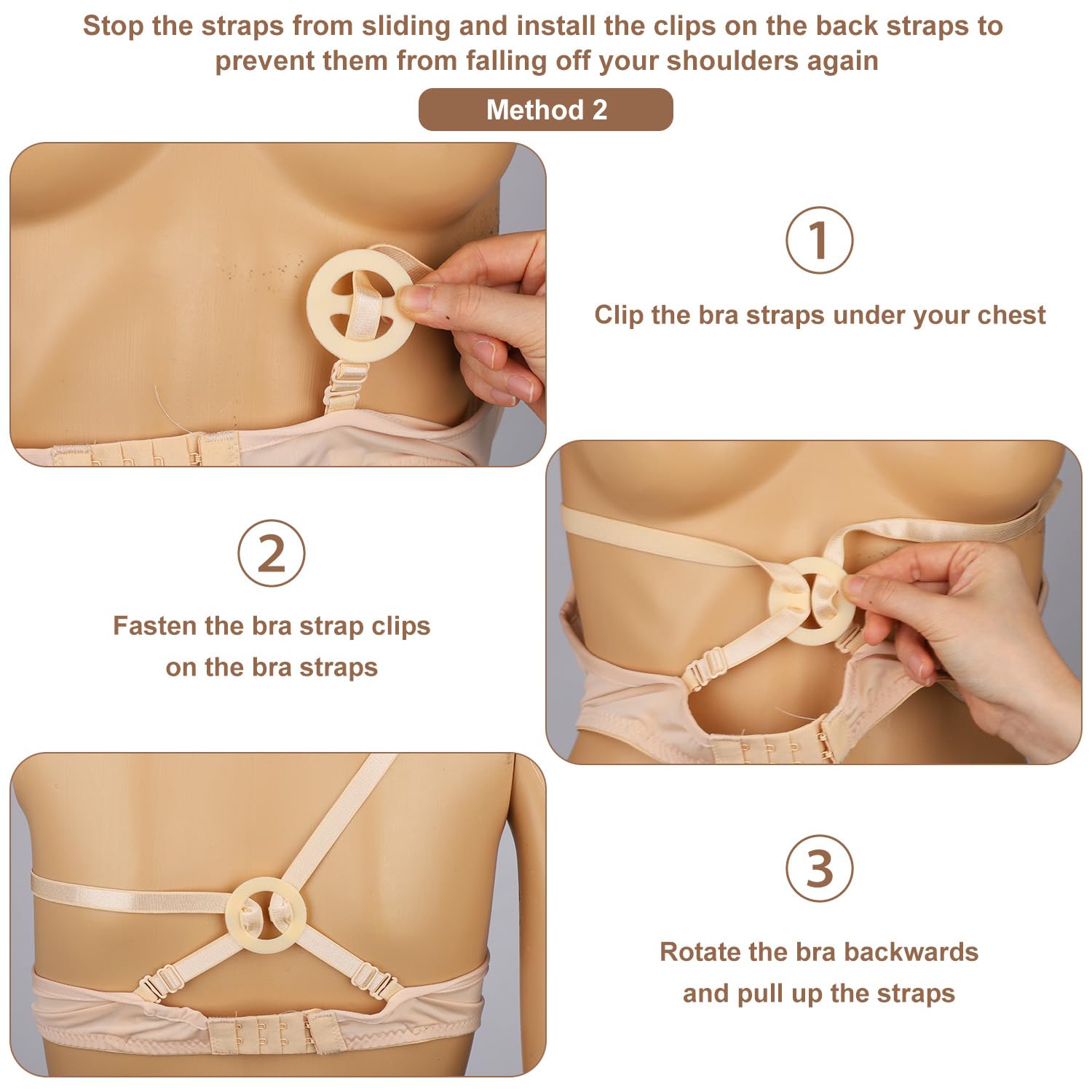 Stop the straps from sliding and install the clips on the back straps to prevent them from falling off your shoulders again

Method 2

1

Clip the bra straps under your chest

2

Fasten the bra strap clips on the bra straps

3

Rotate the bra backwards and pull up the straps