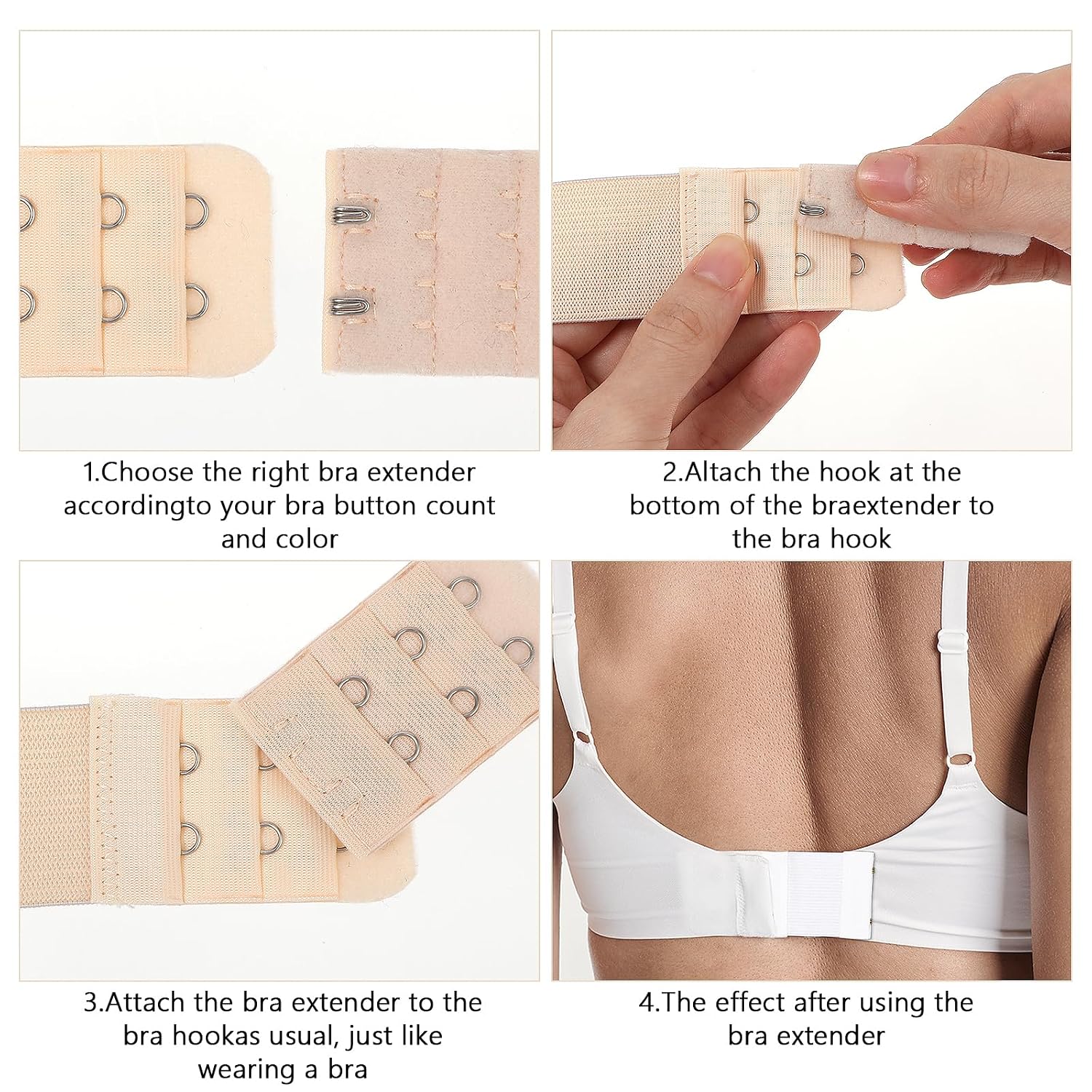 1.Choose the right bra extender accordingto your bra button count and color

2.Altach the hook at the bottom of the braextender to the bra hook

3.Attach the bra extender to the bra hookas usual, just like wearing a bra

4.The effect after using the bra extender