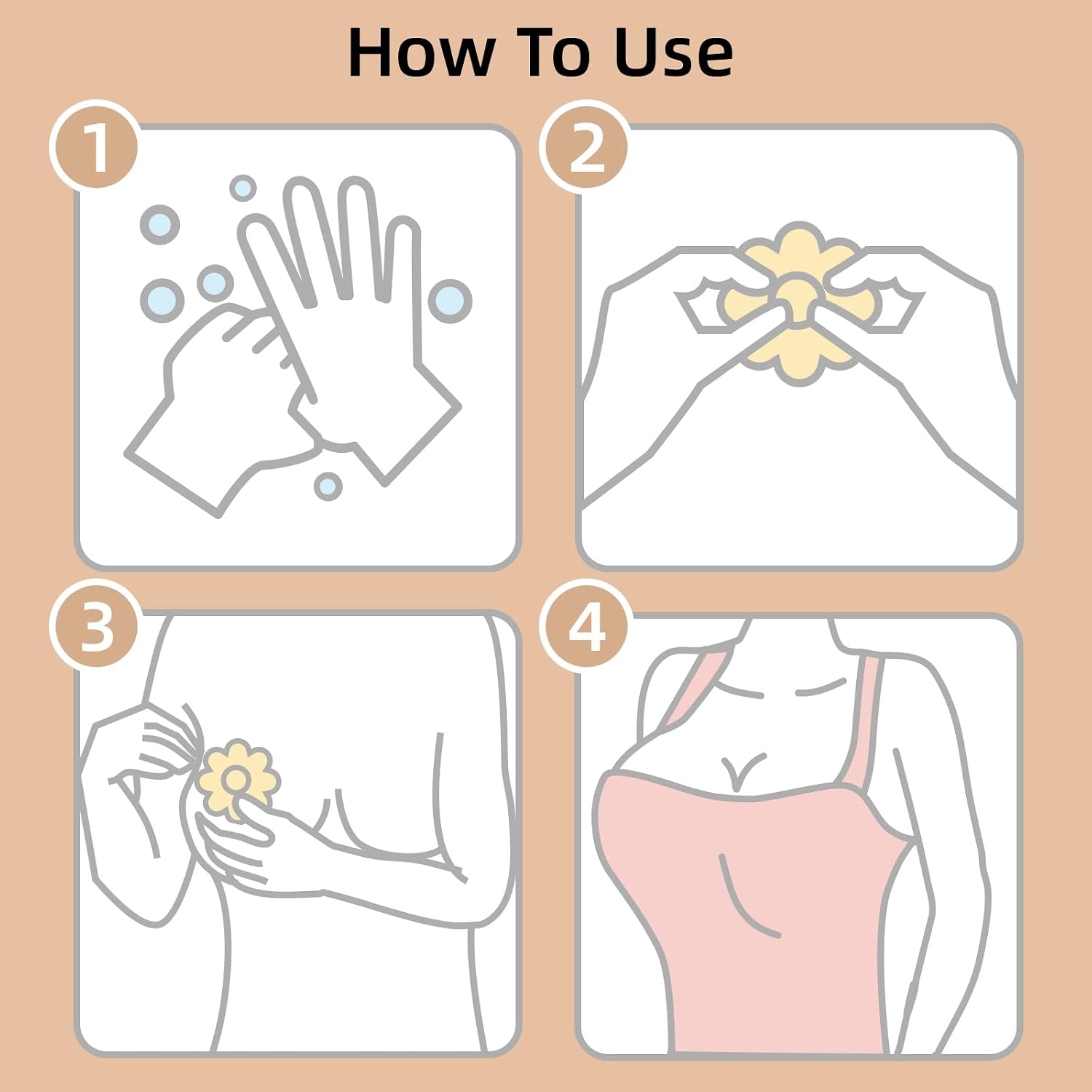 How To Use

1

2

3

4