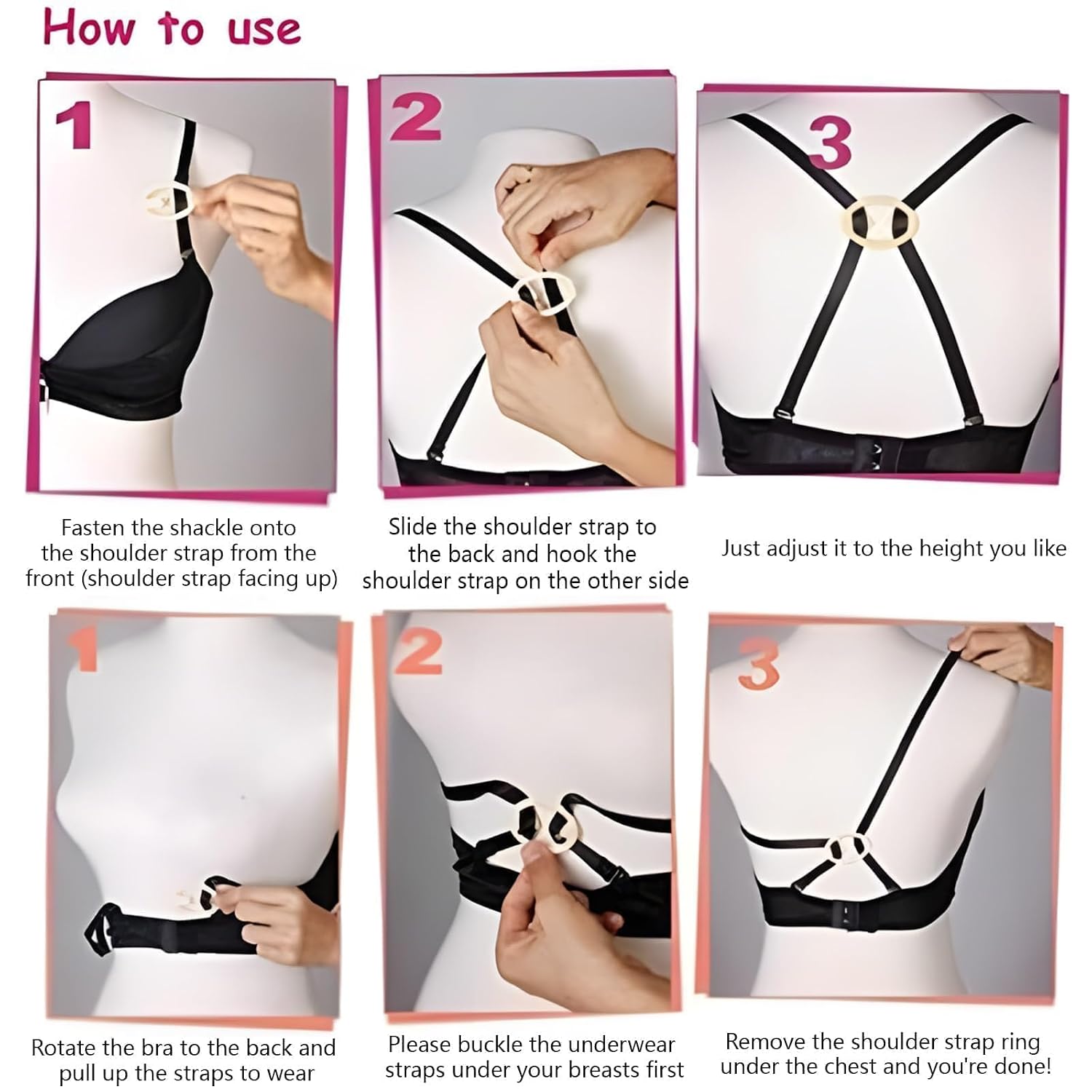 How to use

1

Fasten the shackle onto the shoulder strap from the front (shoulder strap facing up)

2

Slide the shoulder strap to the back and hook the shoulder strap on the other side

3

Just adjust it to the height you like

1

Rotate the bra to the back and pull up the straps to wear

2

Please buckle the underwear straps under your breasts first

3

Remove the shoulder strap ring under the chest and you're done!