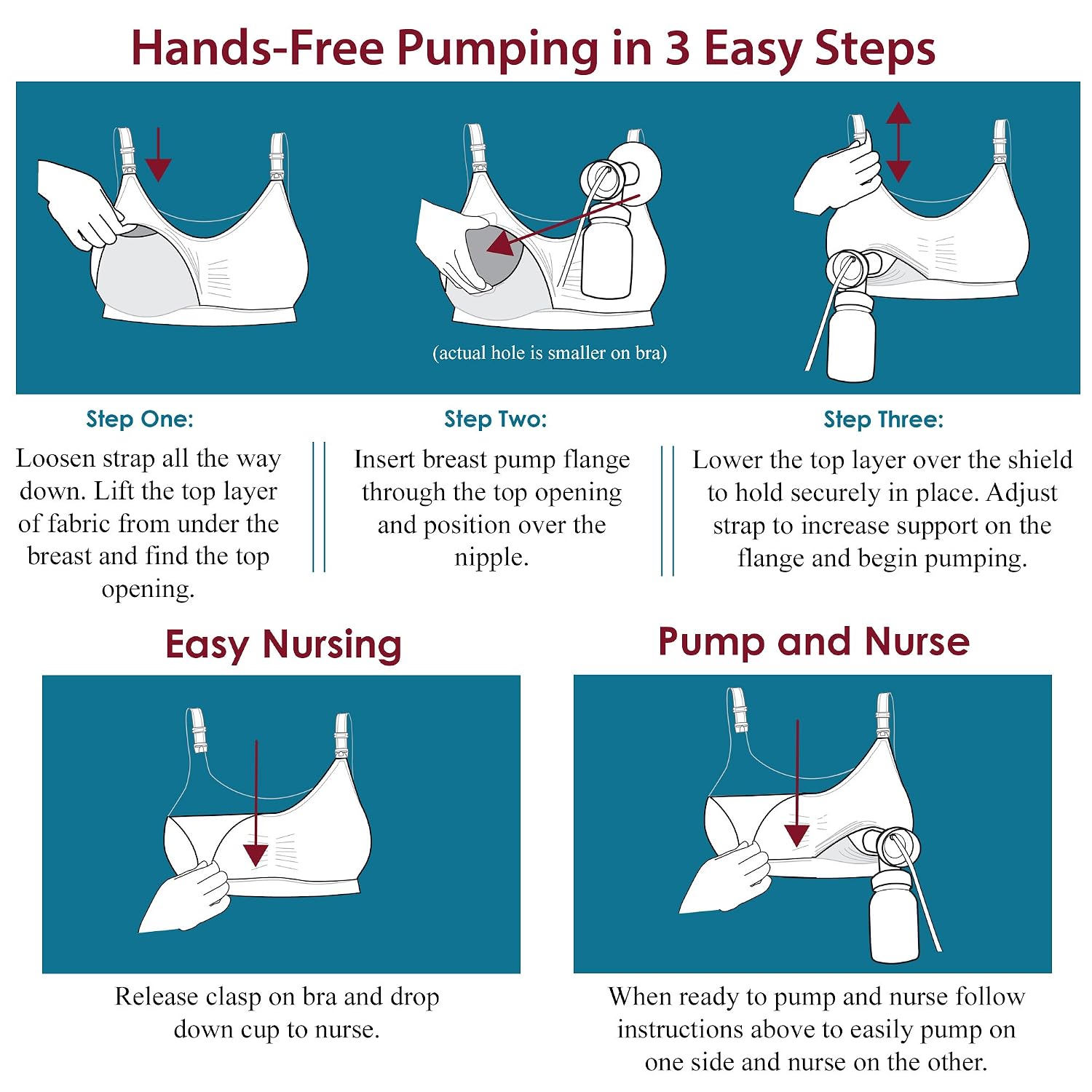 Hands-Free Pumping in 3 Easy Steps

(actual hole is smaller on bra)

Step One:
Loosen strap all the way down. Lift the top layer of fabric from under the breast and find the top opening.

Step Two:
Insert breast pump flange through the top opening and position over the nipple.

Step Three:
Lower the top layer over the shield to hold securely in place. Adjust strap to increase support on the flange and begin pumping.

Easy Nursing

Release clasp on bra and drop down cup to nurse.

Pump and Nurse

When ready to pump and nurse follow instructions above to easily pump on one side and nurse on the other.