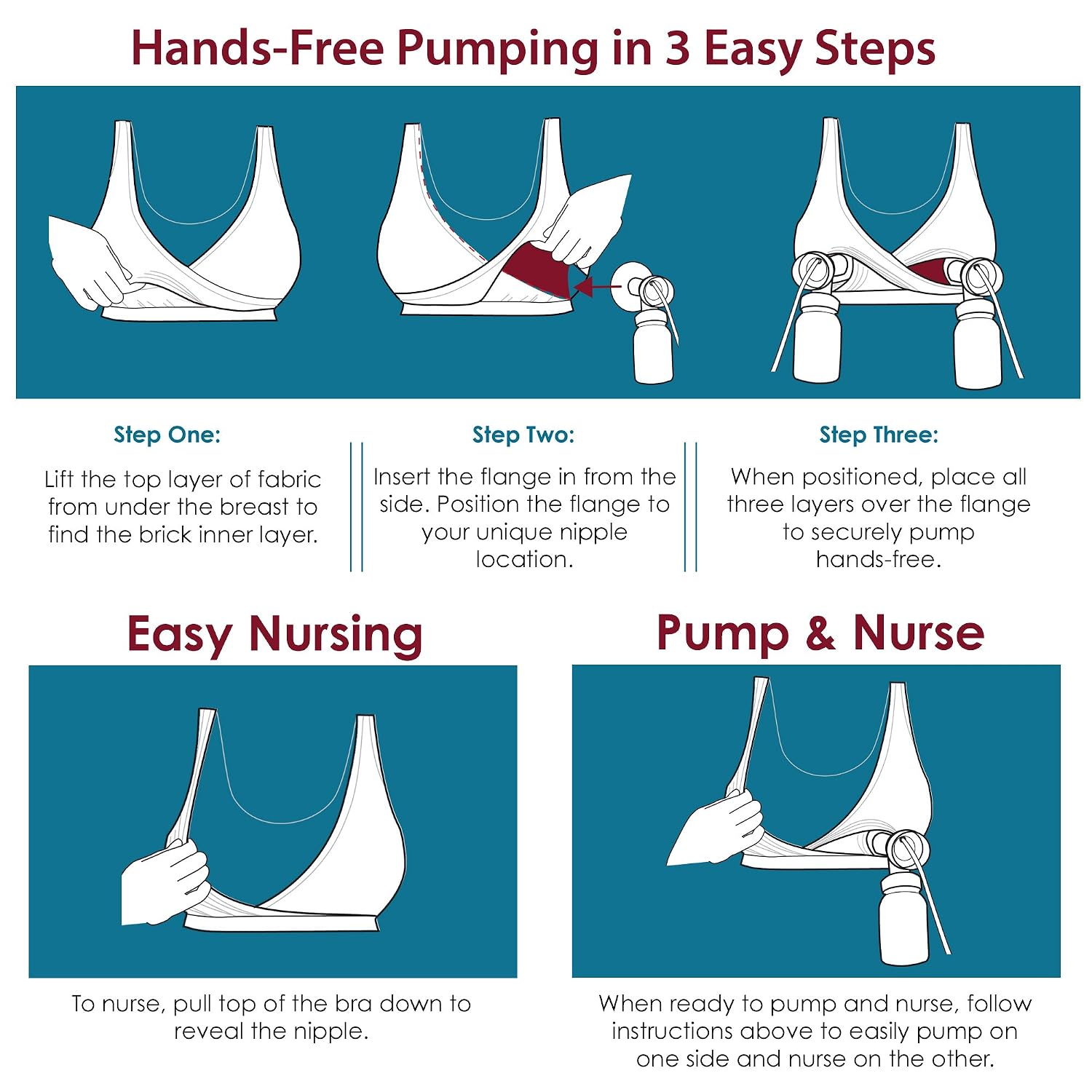 Hands-Free Pumping in 3 Easy Steps

Step One:

Lift the top layer of fabric from under the breast to find the brick inner layer.

Step Two:

Insert the flange in from the side. Position the flange to your unique nipple location.

Step Three:

When positioned, place all three layers over the flange to securely pump hands-free.

Easy Nursing

To nurse, pull top of the bra down to reveal the nipple.

Pump & Nurse

When ready to pump and nurse, follow instructions above to easily pump on one side and nurse on the other.